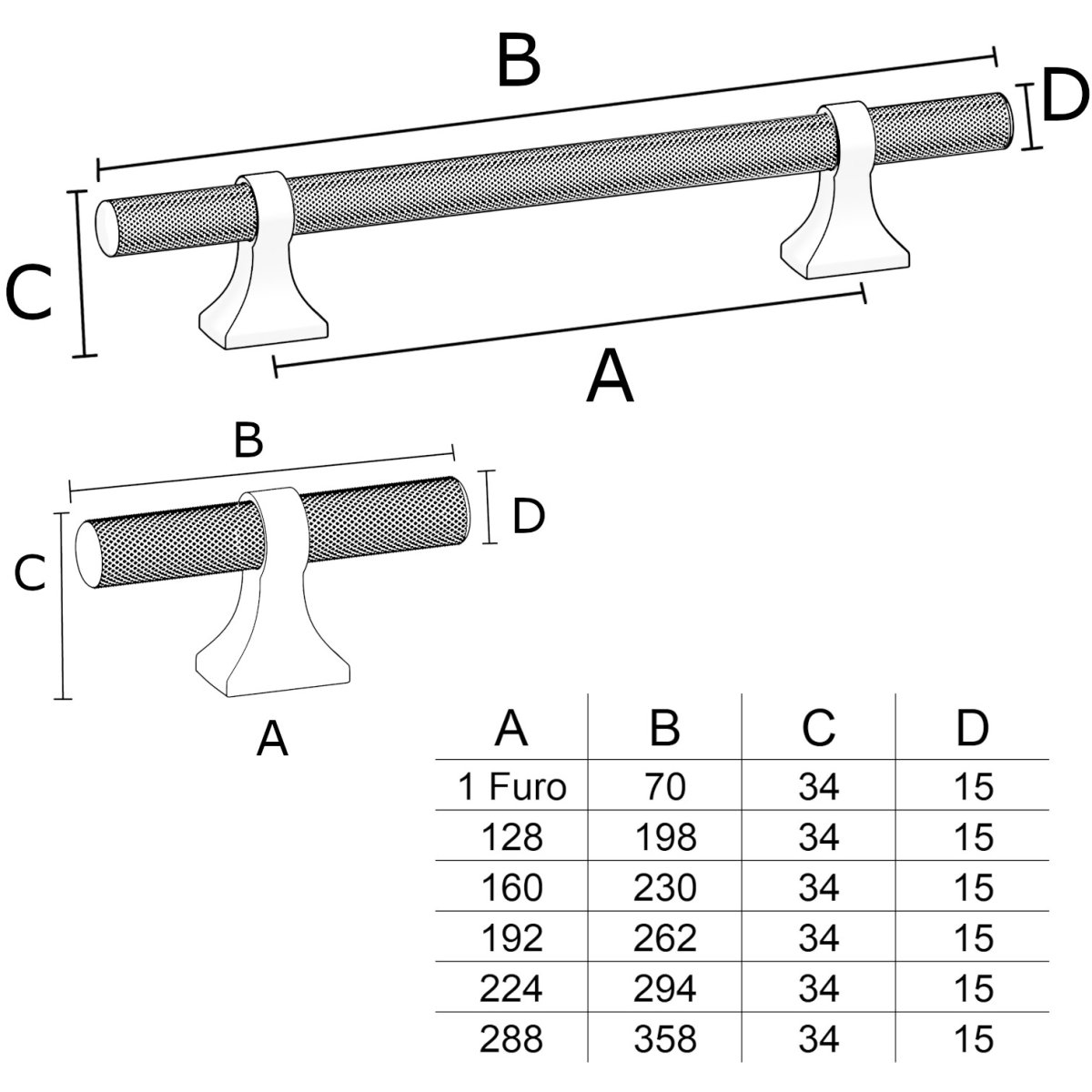 B
D
C
A

B
D
C
A

| A | B | C | D |
|---|---|---|---|
| 1 Furo | 70 | 34 | 15 |
| 128 | 198 | 34 | 15 |
| 160 | 230 | 34 | 15 |
| 192 | 262 | 34 | 15 |
| 224 | 294 | 34 | 15 |
| 288 | 358 | 34 | 15 |