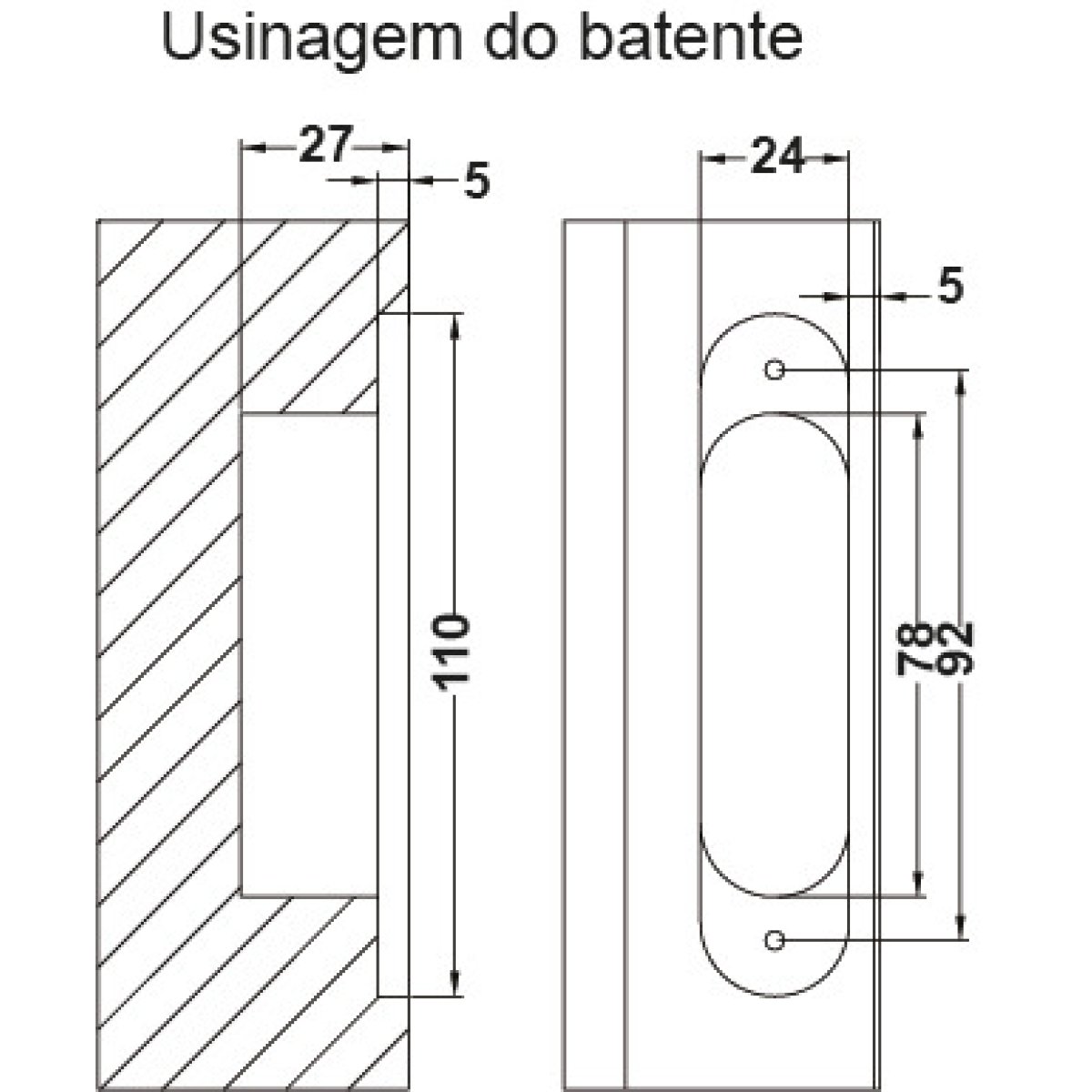 Usinagem do batente

27

5

110

24

5

78

92