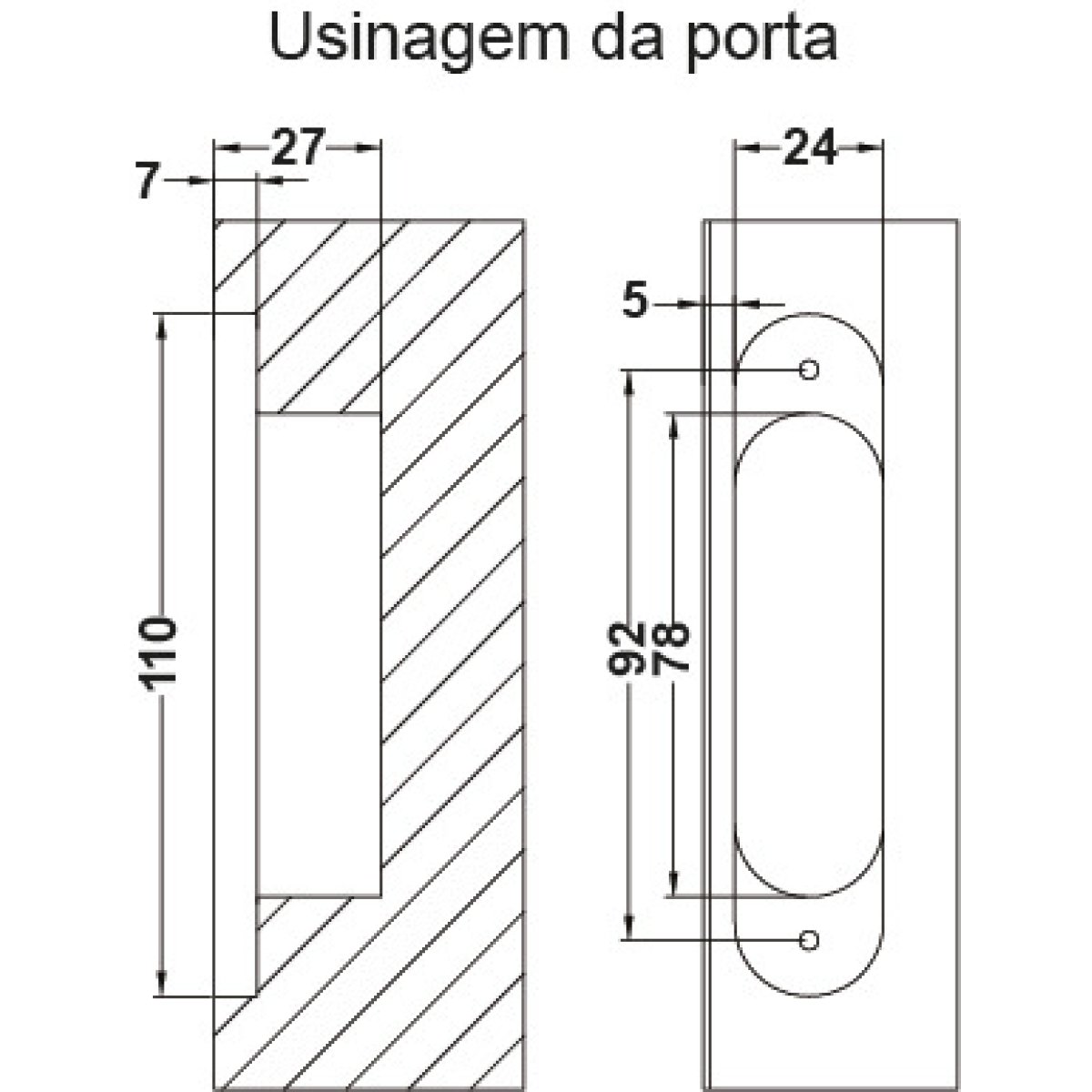 Usinagem da porta

27

7

110

24

5

92

78